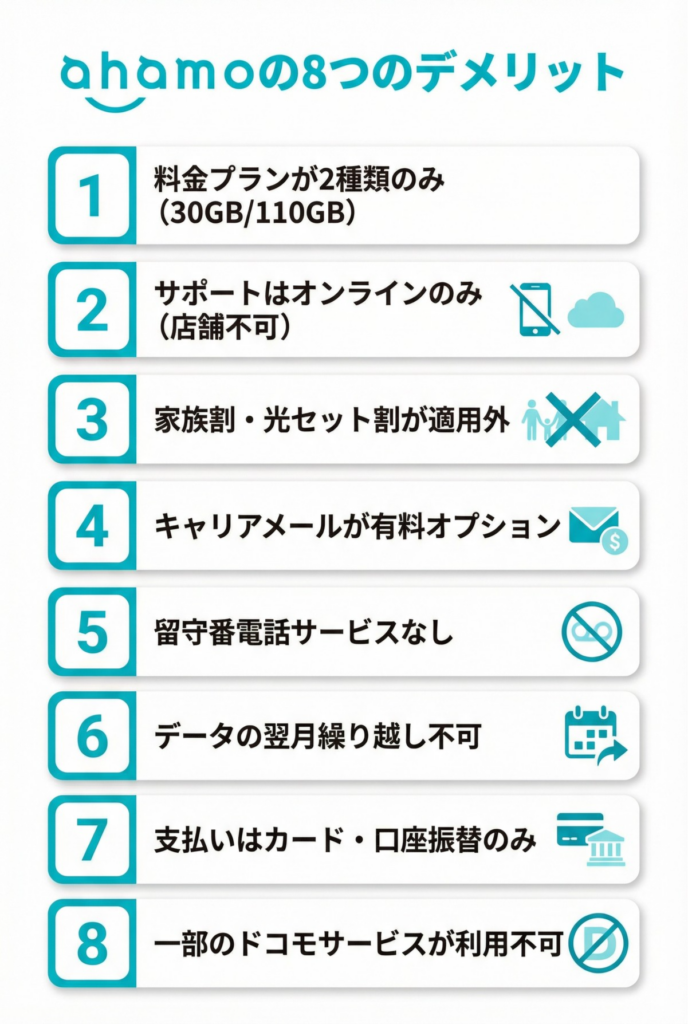 ahamoの8つのデメリット

1 料金プランが2種類のみ（30GB/110GB）

2 サポートはオンラインのみ（店舗不可）

3 家族割・光セット割が適用外

4 キャリアメールが有料オプション

5 留守番電話サービスなし

6 データの翌月繰り越し不可

7 支払いはカード・口座振替のみ

8 一部のドコモサービスが利用不可