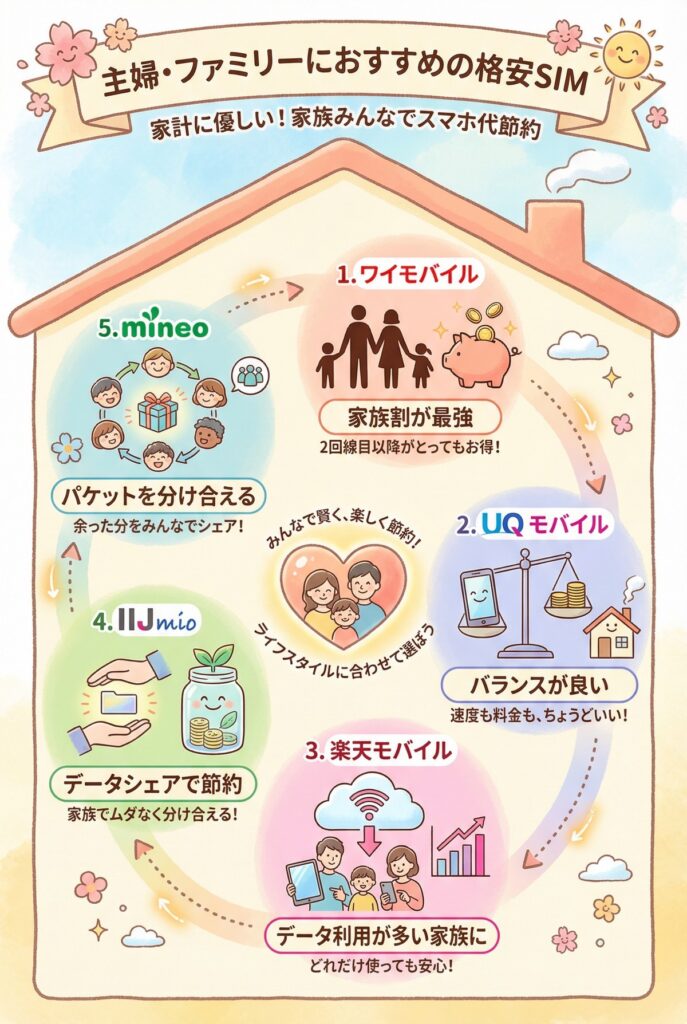 主婦・ファミリーにおすすめの格安SIM

家計に優しい！家族みんなでスマホ代節約

1. ワイモバイル

家族割が最強

2回線目以降がとってもお得！

2. UQ モバイル

バランスが良い

速度も料金も、ちょうどいい！

3. 楽天モバイル

データ利用が多い家族に

どれだけ使っても安心！

4. IIJmio

データシェアで節約

家族でムダなく分け合える！

5. mineo

パケットを分け合える

余った分をみんなでシェア！

みんなで賢く、楽しく節約！

ライフスタイルに合わせて選ぼう