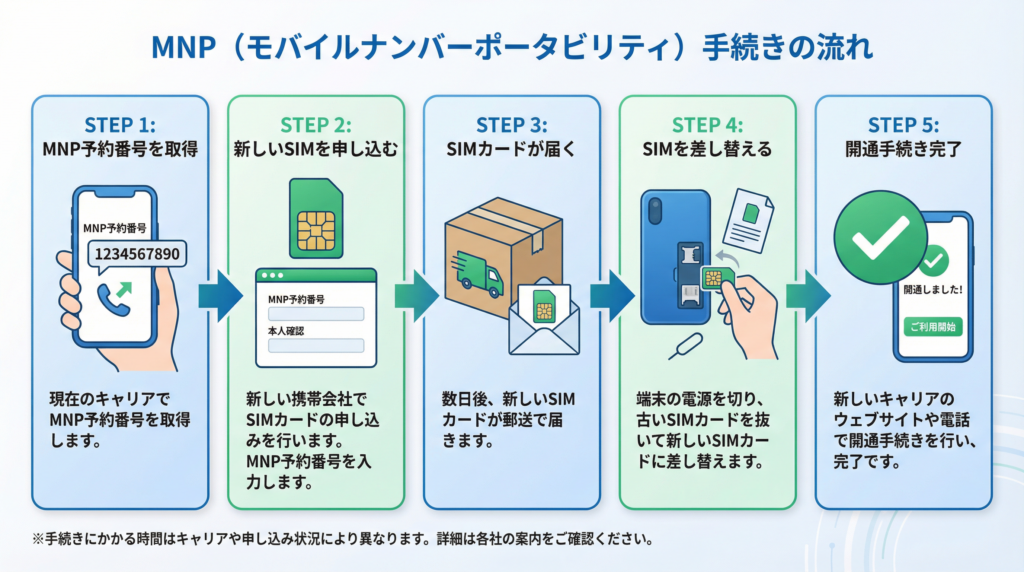 MNP（モバイルナンバーポータビリティ）手続きの流れ

STEP 1:
MNP予約番号を取得

MNP予約番号
1234567890

現在のキャリアでMNP予約番号を取得します。

STEP 2:
新しいSIMを申し込む

MNP予約番号
本人確認

新しい携帯会社でSIMカードの申し込みを行います。MNP予約番号を入力します。

STEP 3:
SIMカードが届く

数日後、新しいSIMカードが郵送で届きます。

STEP 4:
SIMを差し替える

端末の電源を切り、古いSIMカードを抜いて新しいSIMカードに差し替えます。

STEP 5:
開通手続き完了

開通しました！
ご利用開始

新しいキャリアのウェブサイトや電話で開通手続きを行い、完了です。

※手続きにかかる時間はキャリアや申し込み状況により異なります。詳細は各社の案内をご確認ください。